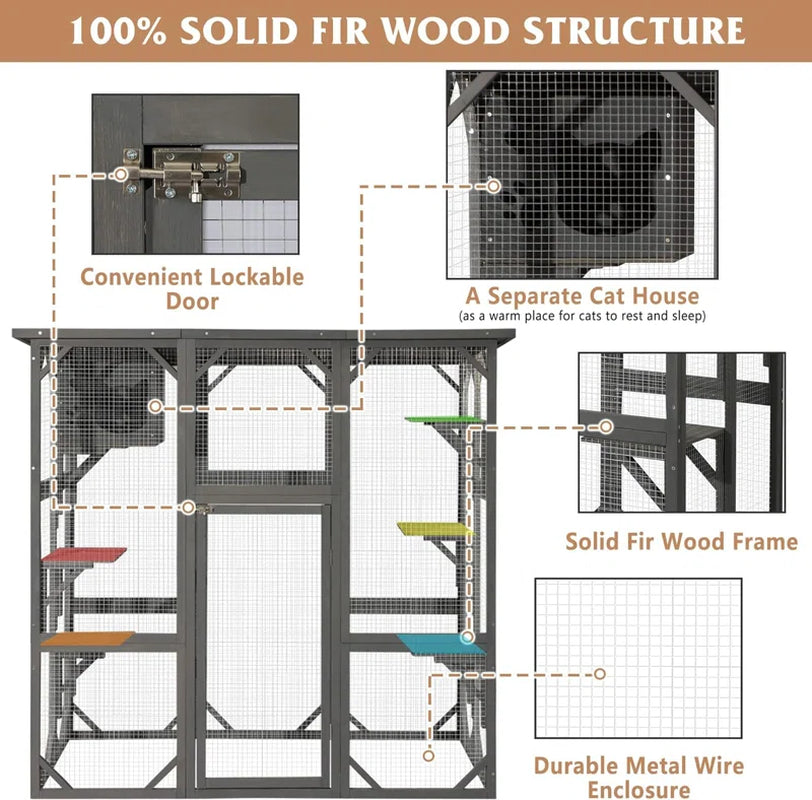 100% SOLID FIR WOOD STRUCTURE

Convenient Lockable Door

A Separate Cat House
(as a warm place for cats to rest and sleep)

Solid Fir Wood Frame

Durable Metal Wire Enclosure