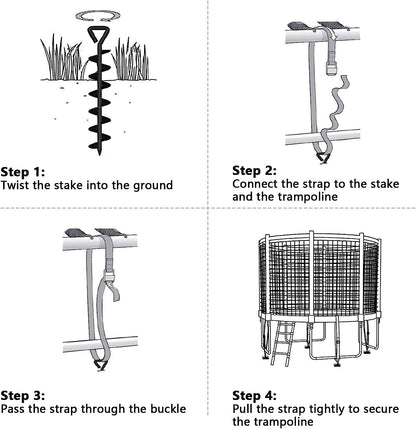 Step 1:
Twist the stake into the ground

Step 2:
Connect the strap to the stake and the trampoline

Step 3:
Pass the strap through the buckle

Step 4:
Pull the strap tightly to secure the trampoline