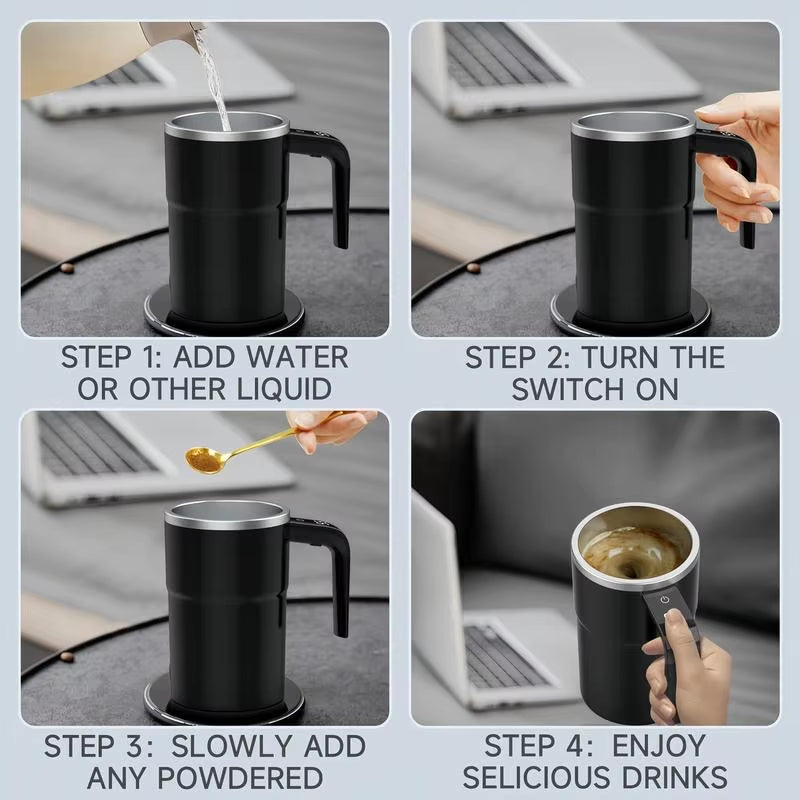 STEP 1: ADD WATER OR OTHER LIQUID

STEP 2: TURN THE SWITCH ON

STEP 3: SLOWLY ADD ANY POWDERED

STEP 4: ENJOY SELICIOUS DRINKS