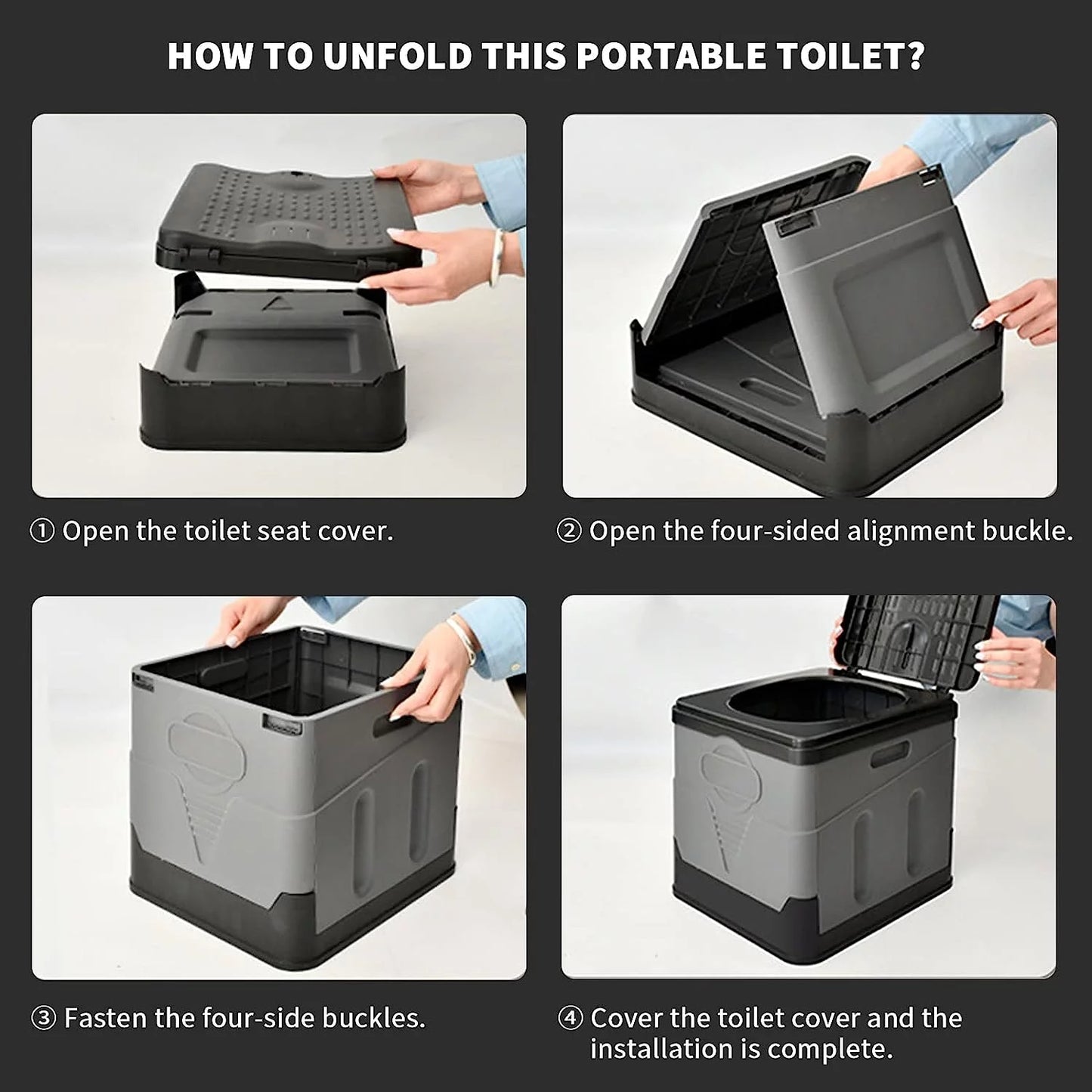 HOW TO UNFOLD THIS PORTABLE TOILET?

① Open the toilet seat cover.

② Open the four-sided alignment buckle.

③ Fasten the four-side buckles.

④ Cover the toilet cover and the installation is complete.