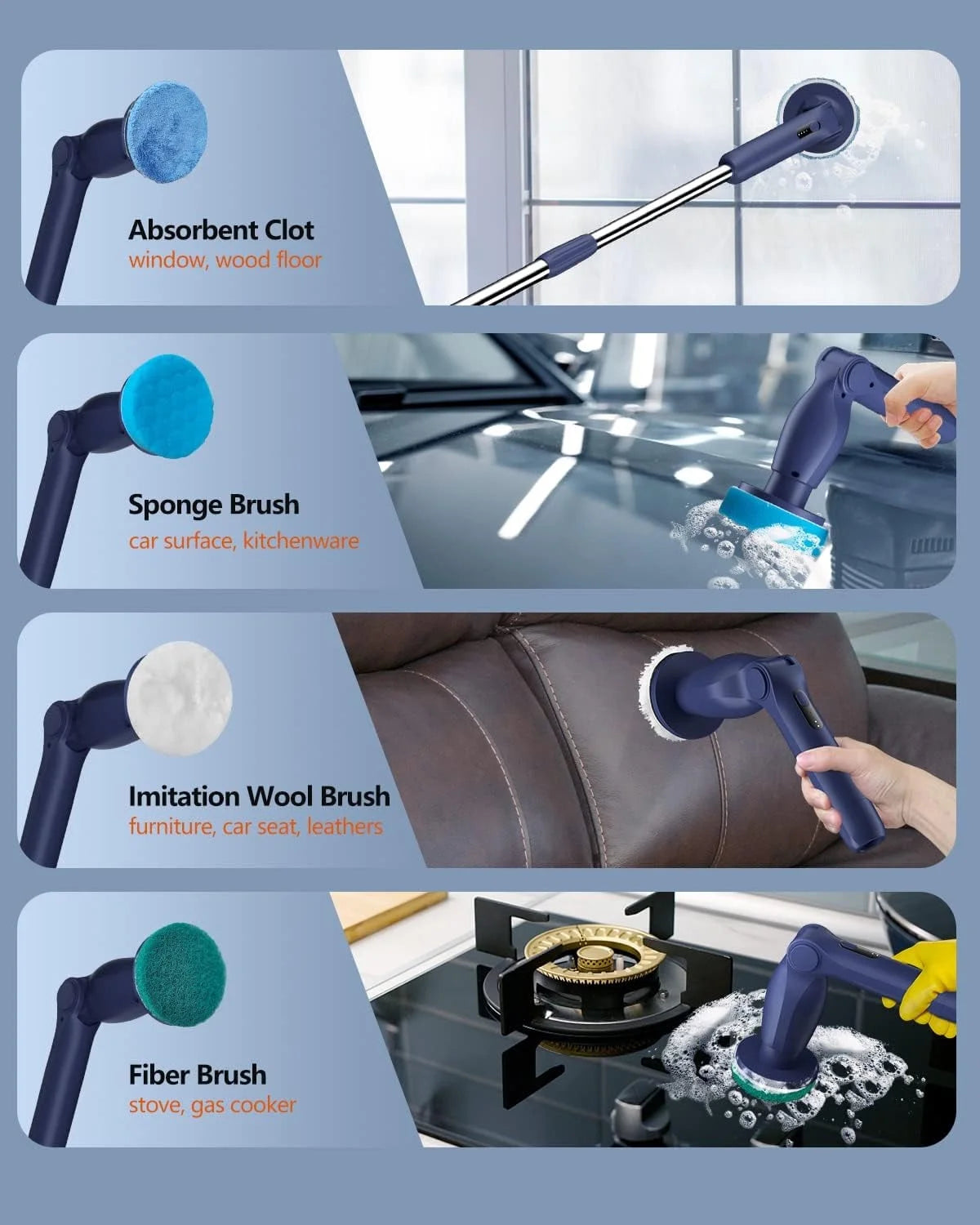 Absorbent Clot
window, wood floor

Sponge Brush
car surface, kitchenware

Imitation Wool Brush
furniture, car seat, leathers

Fiber Brush
stove, gas cooker